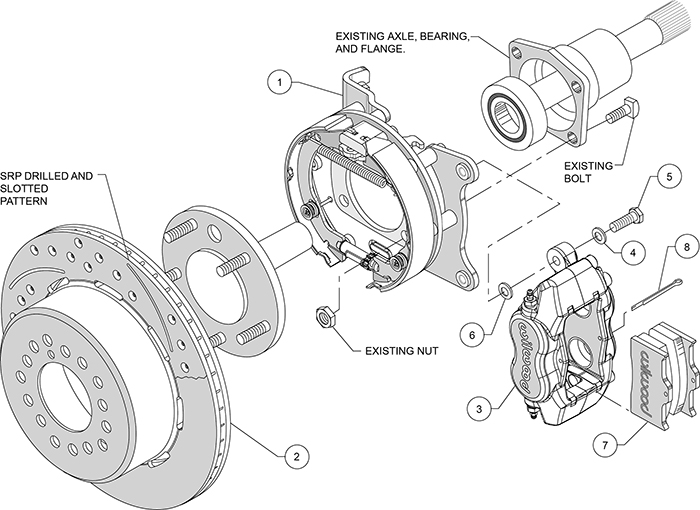 EXISTING AXLE, BEARING, AND FLANGE.

1

SRP DRILLED AND SLOTTED PATTERN

EXISTING BOLT

5

4

8

6

EXISTING NUT

wilwood

wilwood

3

7

2