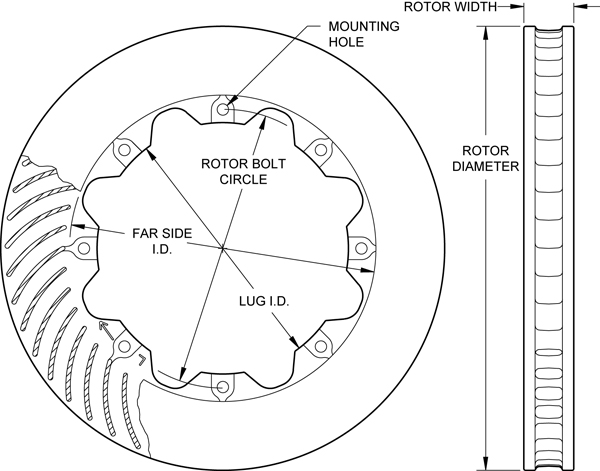 ROTOR WIDTH

MOUNTING HOLE

ROTOR BOLT CIRCLE

ROTOR DIAMETER

FAR SIDE I.D.

LUG I.D.